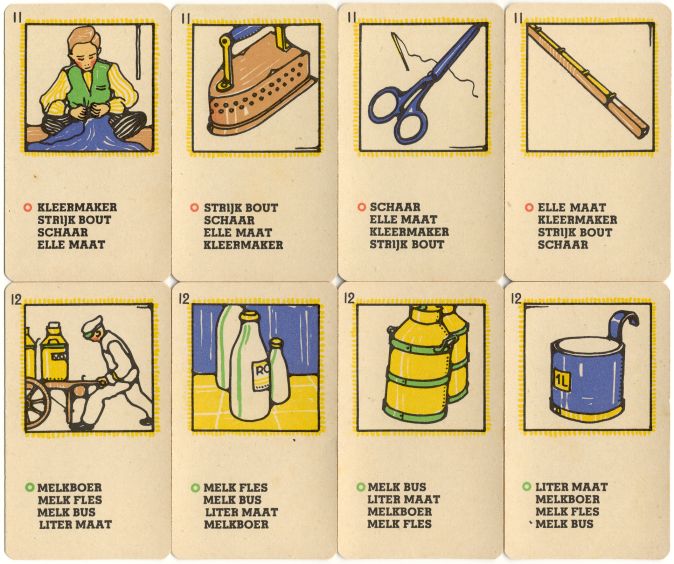 11

KLEERMAKER
STRIJK BOUT
SCHAAR
ELLE MAAT

11

STRIJK BOUT
SCHAAR
ELLE MAAT
KLEERMAKER

11

SCHAAR
ELLE MAAT
KLEERMAKER
STRIJK BOUT

11

ELLE MAAT
KLEERMAKER
STRIJK BOUT
SCHAAR

12

MELKBOER
MELK FLES
MELK BUS
LITER MAAT

12

RO

MELK FLES
MELK BUS
LITER MAAT
MELKBOER

12

MELK BUS
LITER MAAT
MELKBOER
MELK FLES

12

1L

LITER MAAT
MELKBOER
MELK FLES
MELK BUS