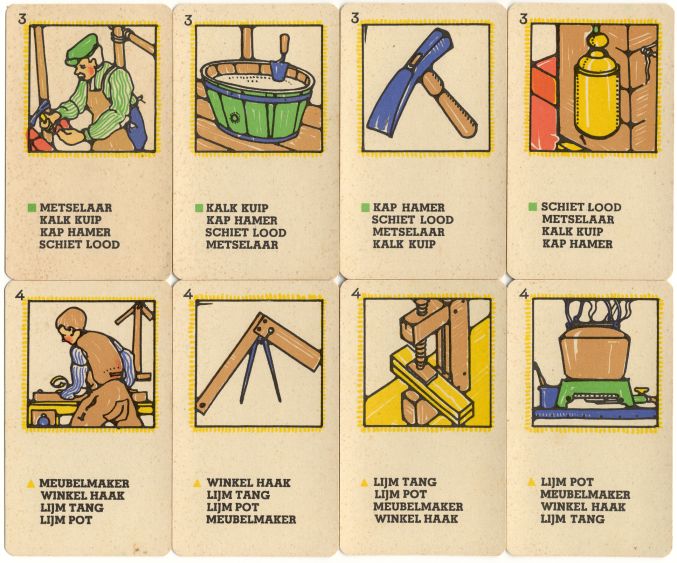 3

METSELAAR
KALK KUIP
KAP HAMER
SCHIET LOOD

3

KALK KUIP
KAP HAMER
SCHIET LOOD
METSELAAR

3

KAP HAMER
SCHIET LOOD
METSELAAR
KALK KUIP

3

SCHIET LOOD
METSELAAR
KALK KUIP
KAP HAMER

4

MEUBELMAKER
WINKEL HAAK
LIJM TANG
LIJM POT

4

WINKEL HAAK
LIJM TANG
LIJM POT
MEUBELMAKER

4

LIJM TANG
LIJM POT
MEUBELMAKER
WINKEL HAAK

4

LIJM POT
MEUBELMAKER
WINKEL HAAK
LIJM TANG